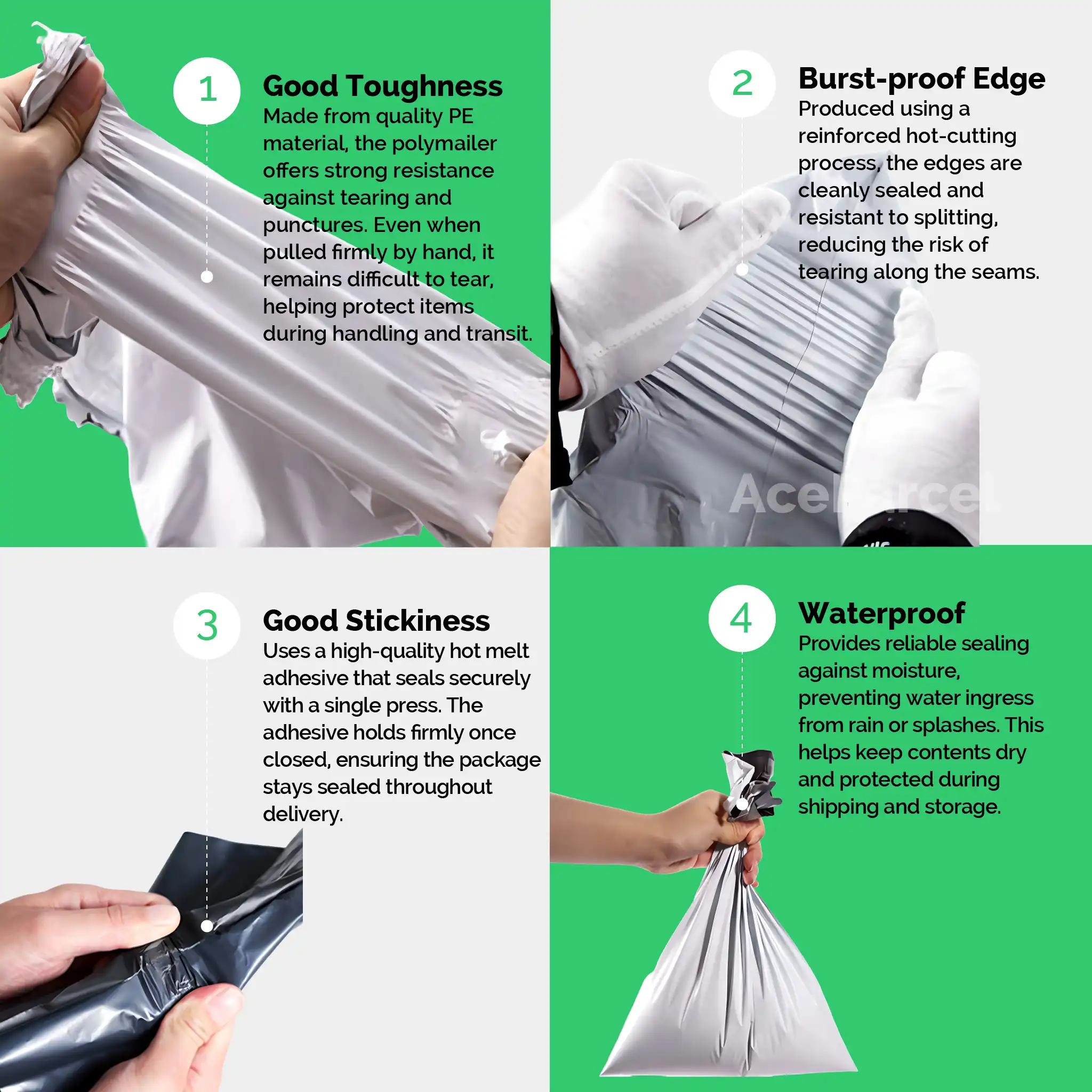 1

Good Toughness

Made from quality PE material, the polymailer offers strong resistance against tearing and punctures. Even when pulled firmly by hand, it remains difficult to tear, helping protect items during handling and transit.

2

Burst-proof Edge

Produced using a reinforced hot-cutting process, the edges are cleanly sealed and resistant to splitting, reducing the risk of tearing along the seams.

AceParcel

3

Good Stickiness

Uses a high-quality hot melt adhesive that seals securely with a single press. The adhesive holds firmly once closed, ensuring the package stays sealed throughout delivery.

4

Waterproof

Provides reliable sealing against moisture, preventing water ingress from rain or splashes. This helps keep contents dry and protected during shipping and storage.